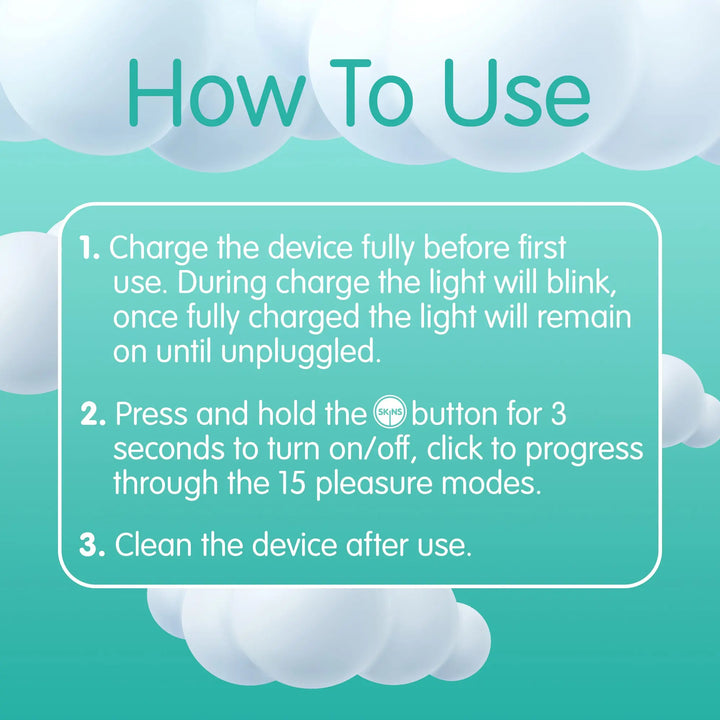 How To Use

1. Charge the device fully before first use. During charge the light will blink, once fully charged the light will remain on until unpluggled.

2. Press and hold the SKINS button for 3 seconds to turn on/off, click to progress through the 15 pleasure modes.

3. Clean the device after use.